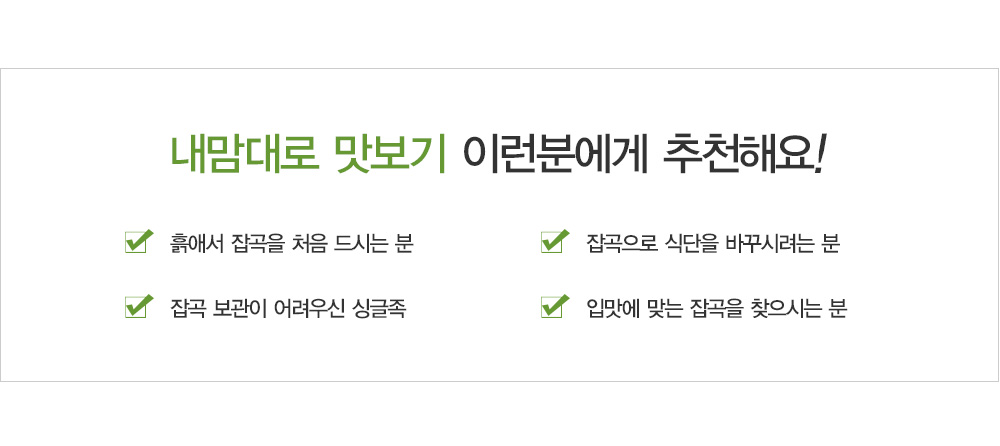 내맘대로 맛보기 이런분에게 추천해요!

☑ 흙애서 잡곡을 처음 드시는 분

☑ 잡곡 보관이 어려우신 싱글족

☑ 잡곡으로 식단을 바꾸시려는 분

☑ 입맛에 맞는 잡곡을 찾으시는 분